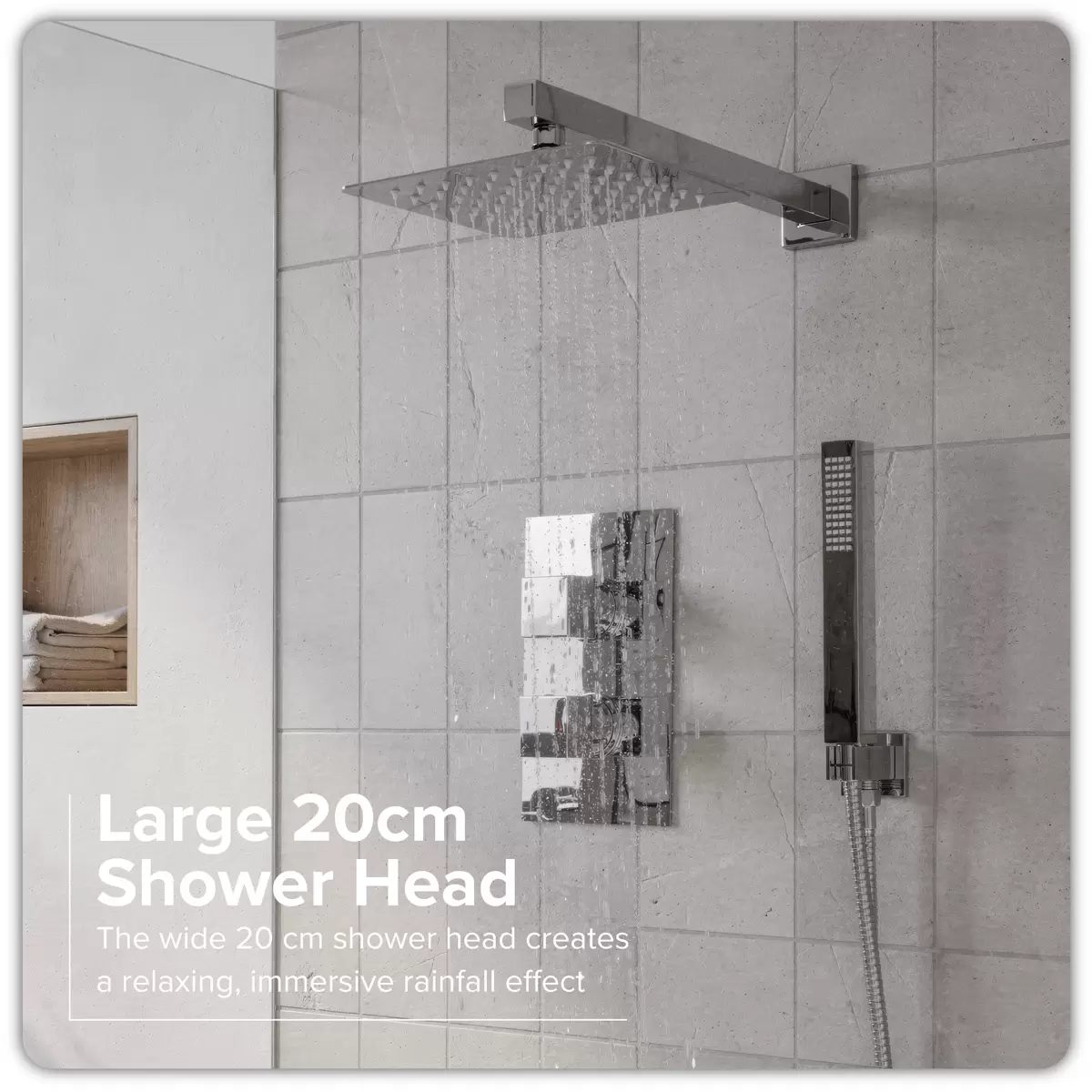 Large 20cm Shower Head

The wide 20 cm shower head creates a relaxing, immersive rainfall effect